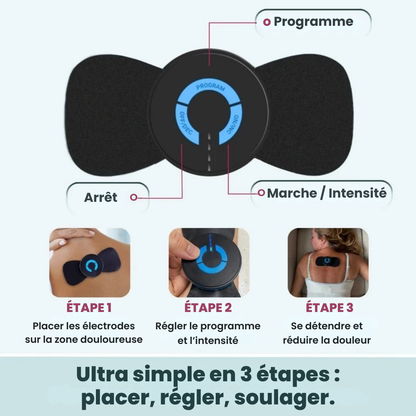 Programme

PROGRAM

OFF/DEC

ON/INC

Arrêt

Marche / Intensité

ÉTAPE 1
Placer les électrodes sur la zone douloureuse

ÉTAPE 2
Régler le programme et l'intensité

ÉTAPE 3
Se détendre et réduire la douleur

Ultra simple en 3 étapes : placer, régler, soulager.