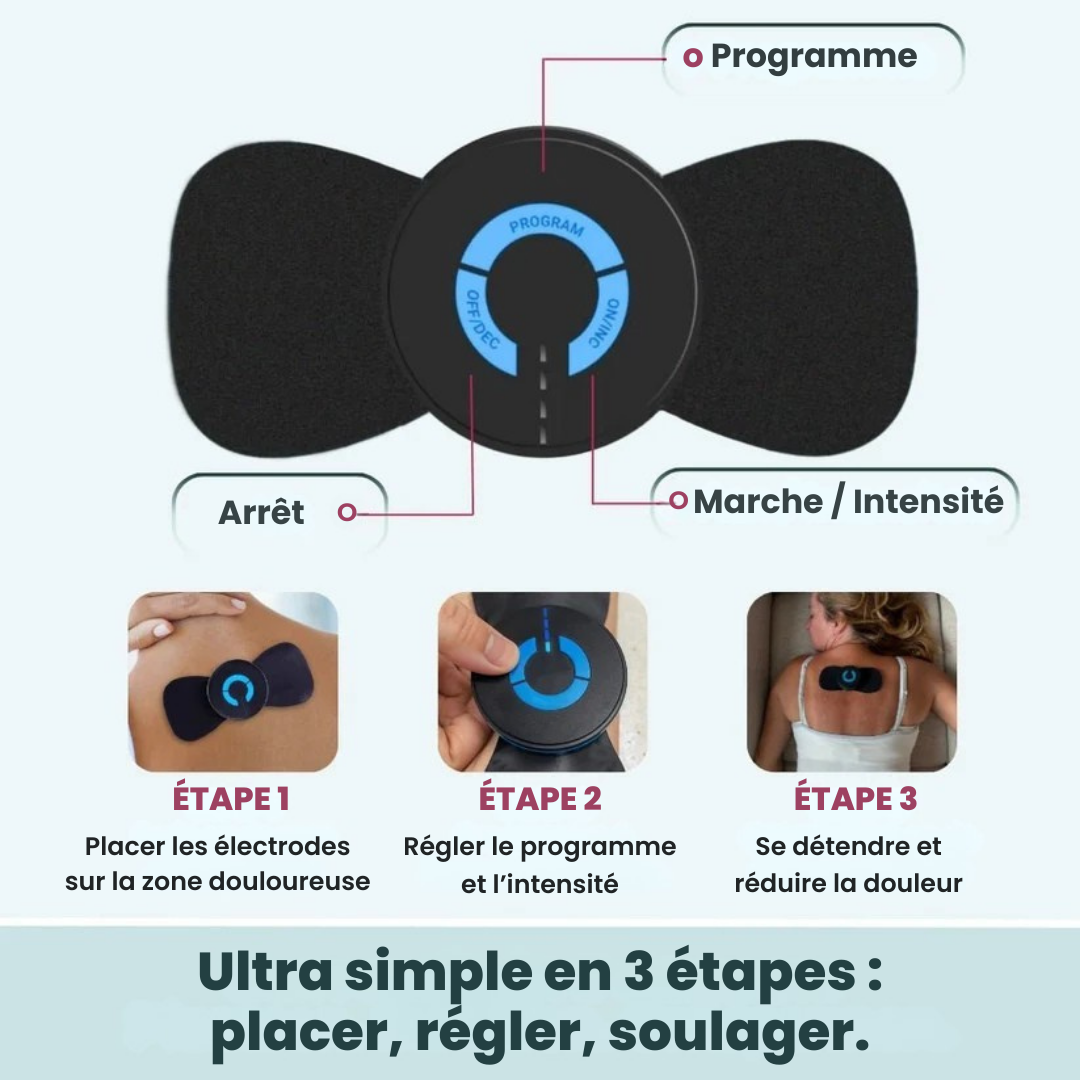 Programme

PROGRAM

OFF/DEC

ON/INC

Arrêt

Marche / Intensité

ÉTAPE 1
Placer les électrodes sur la zone douloureuse

ÉTAPE 2
Régler le programme et l'intensité

ÉTAPE 3
Se détendre et réduire la douleur

Ultra simple en 3 étapes : placer, régler, soulager.